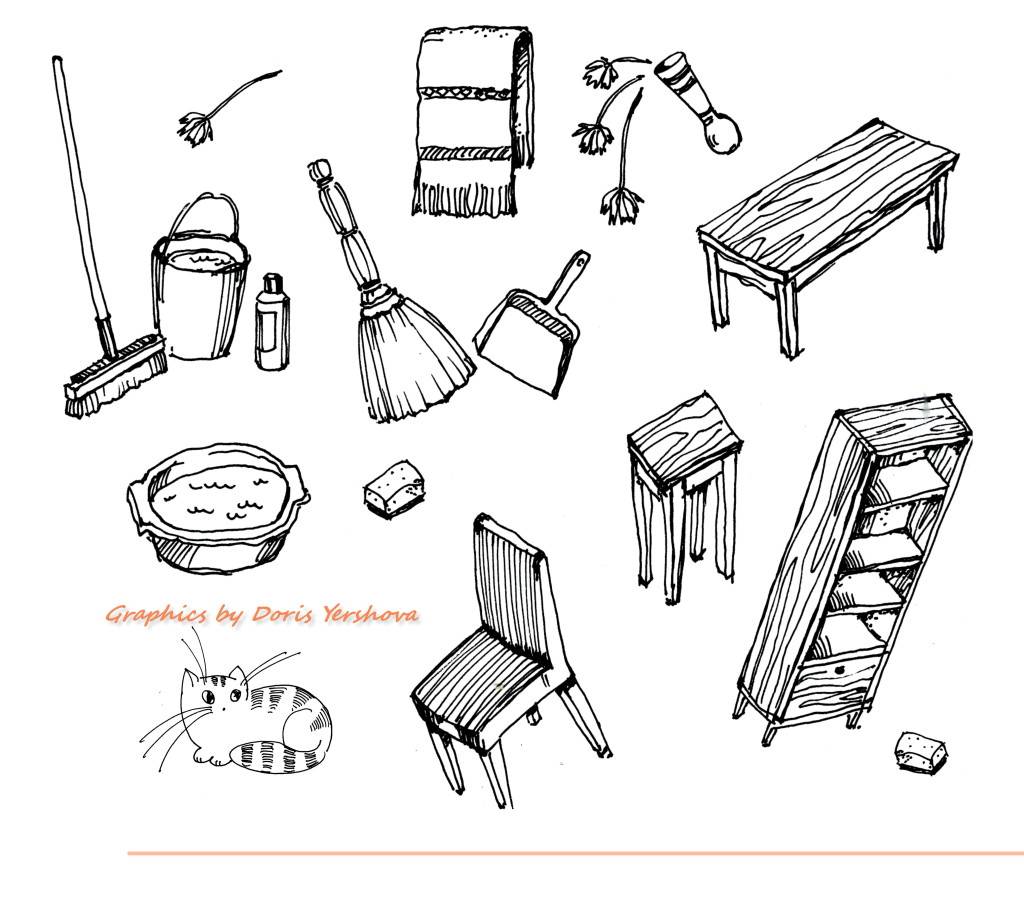 Graphics by Doris Yershova