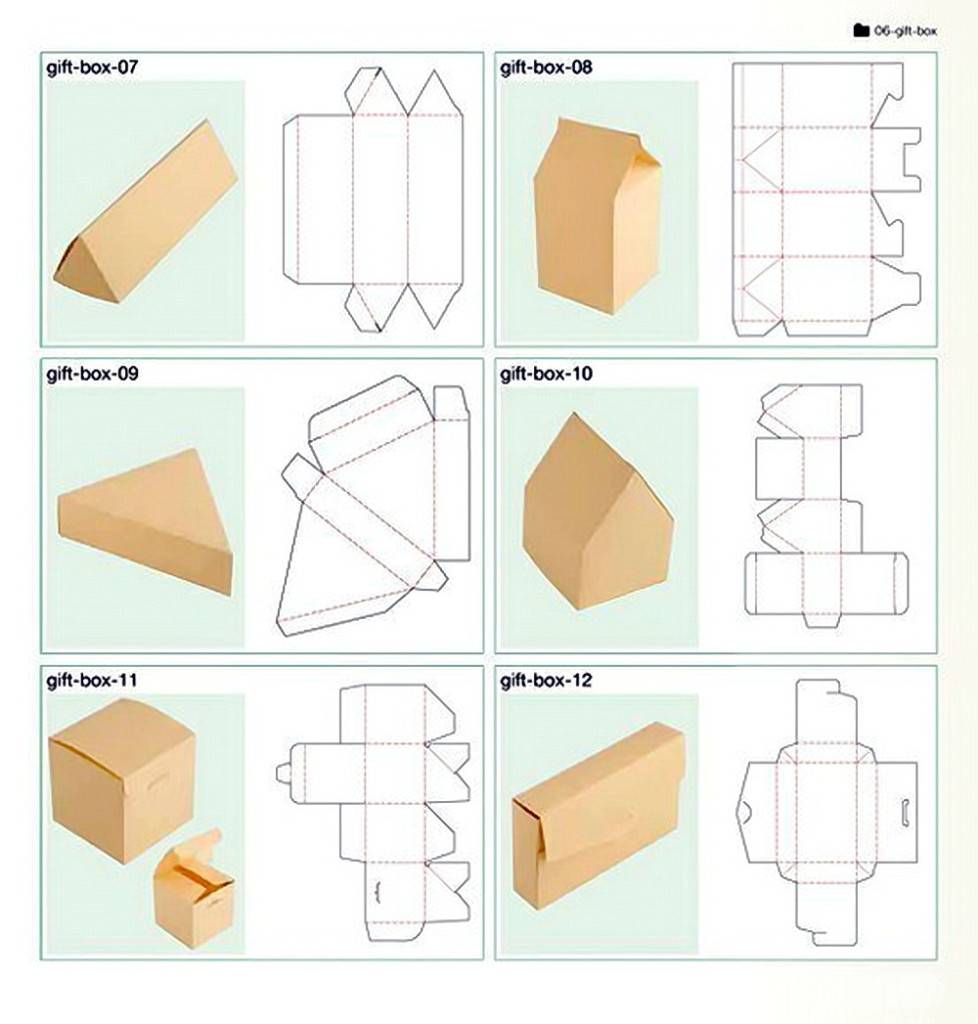 06-gift-box

gift-box-07

gift-box-08

gift-box-09

gift-box-10

gift-box-11

gift-box-12